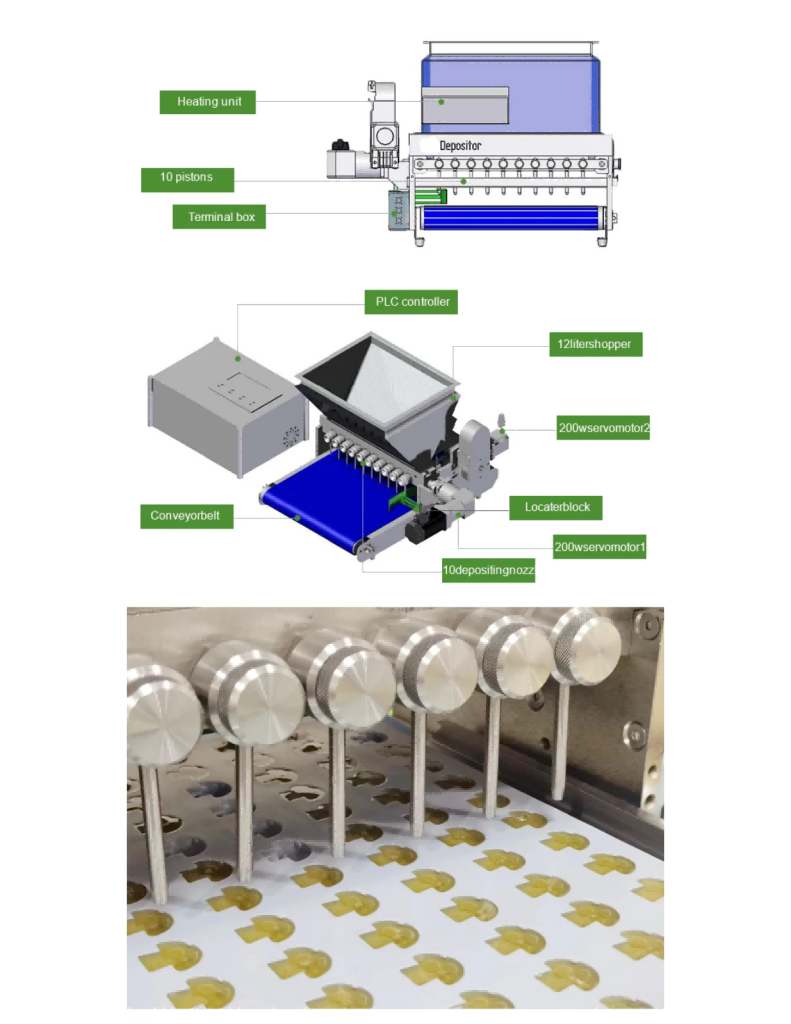 Heating unit

Depositor

10 pistons

Terminal box

PLC controller

12litershopper

200wservomotor2

Conveyorbelt

Locaterblock

200wservomotor1

10depositingnozz